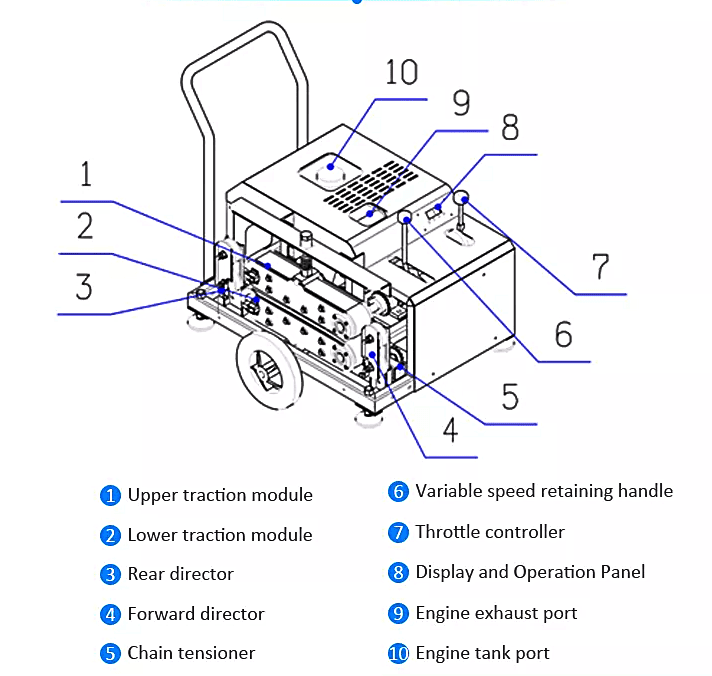 10
9
8
1
2
3
7
6
5
4

1 Upper traction module
2 Lower traction module
3 Rear director
4 Forward director
5 Chain tensioner

6 Variable speed retaining handle
7 Throttle controller
8 Display and Operation Panel
9 Engine exhaust port
10 Engine tank port